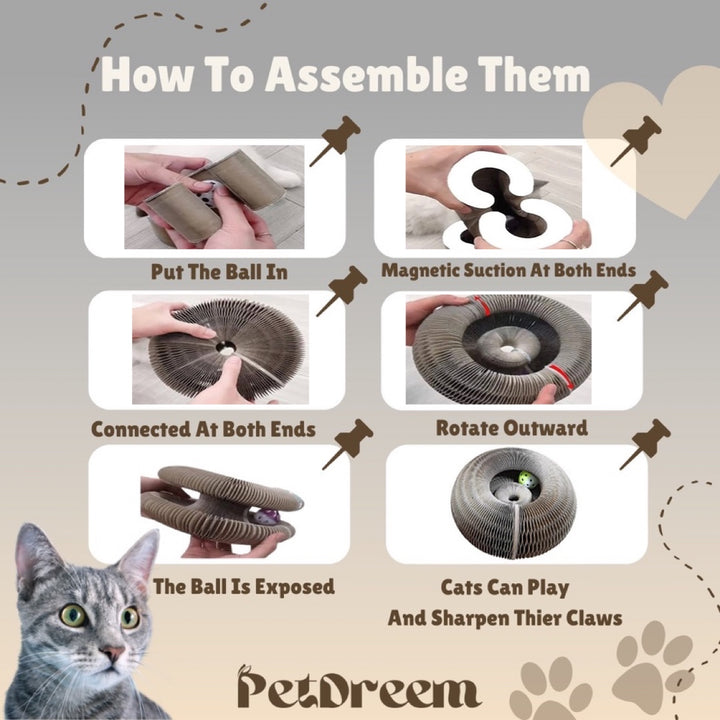 How To Assemble Them

Put The Ball In

Magnetic Suction At Both Ends

Connected At Both Ends

Rotate Outward

The Ball Is Exposed

Cats Can Play And Sharpen Thier Claws

PetDreem