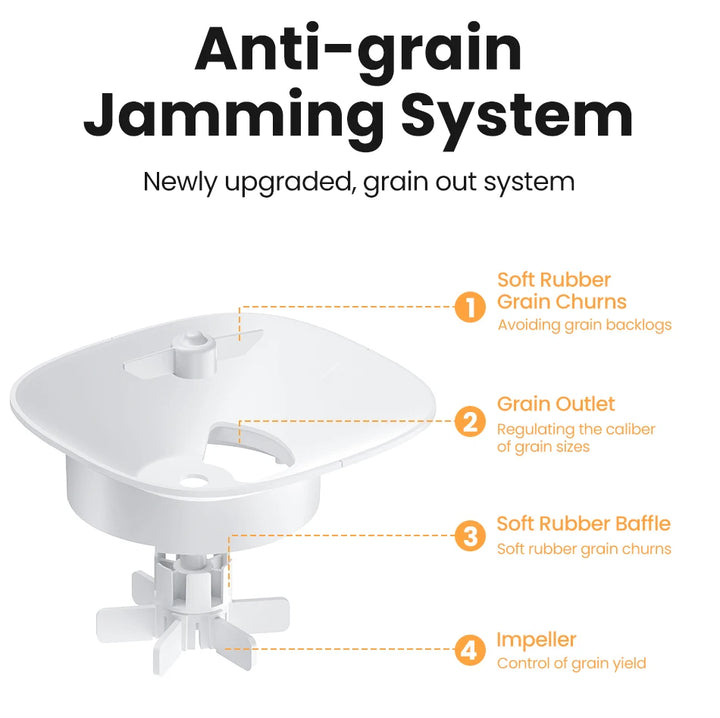 Anti-grain Jamming System

Newly upgraded, grain out system

1 Soft Rubber Grain Churns
Avoiding grain backlogs

2 Grain Outlet
Regulating the caliber of grain sizes

3 Soft Rubber Baffle
Soft rubber grain churns

4 Impeller
Control of grain yield