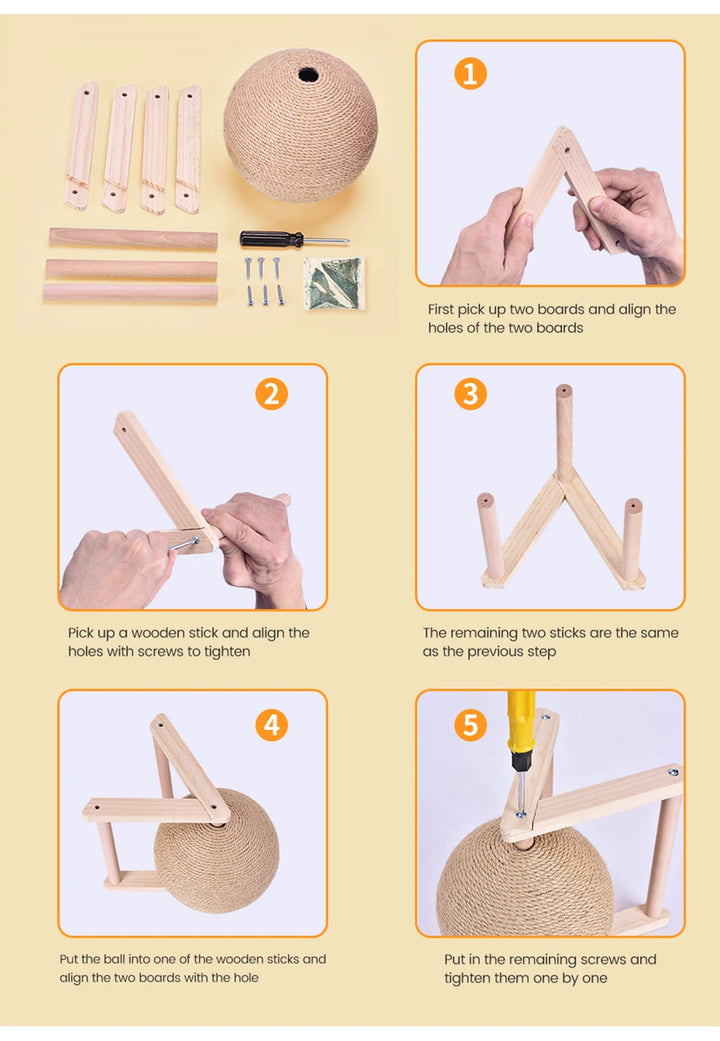 1

First pick up two boards and align the holes of the two boards

2

Pick up a wooden stick and align the holes with screws to tighten

3

The remaining two sticks are the same as the previous step

4

Put the ball into one of the wooden sticks and align the two boards with the hole

5

Put in the remaining screws and tighten them one by one